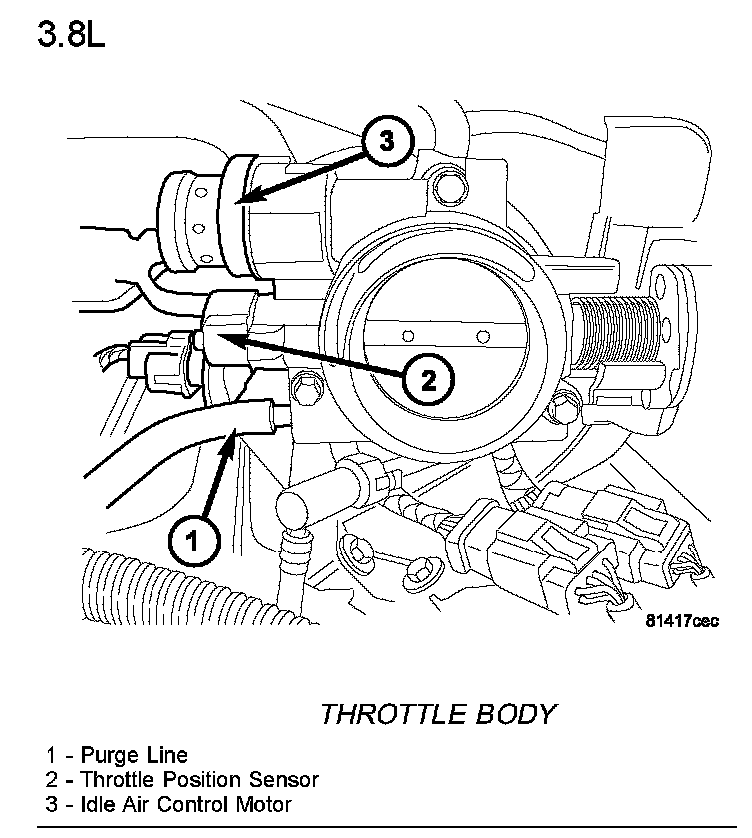 3.8L

3

2

1

81417cec

THROTTLE BODY

1 - Purge Line
2 - Throttle Position Sensor
3 - Idle Air Control Motor