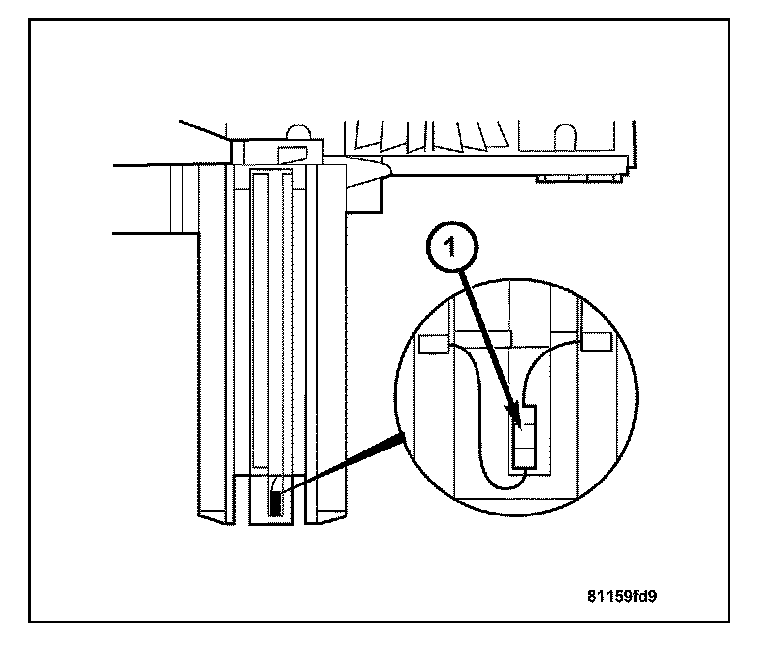 1

81159fd9