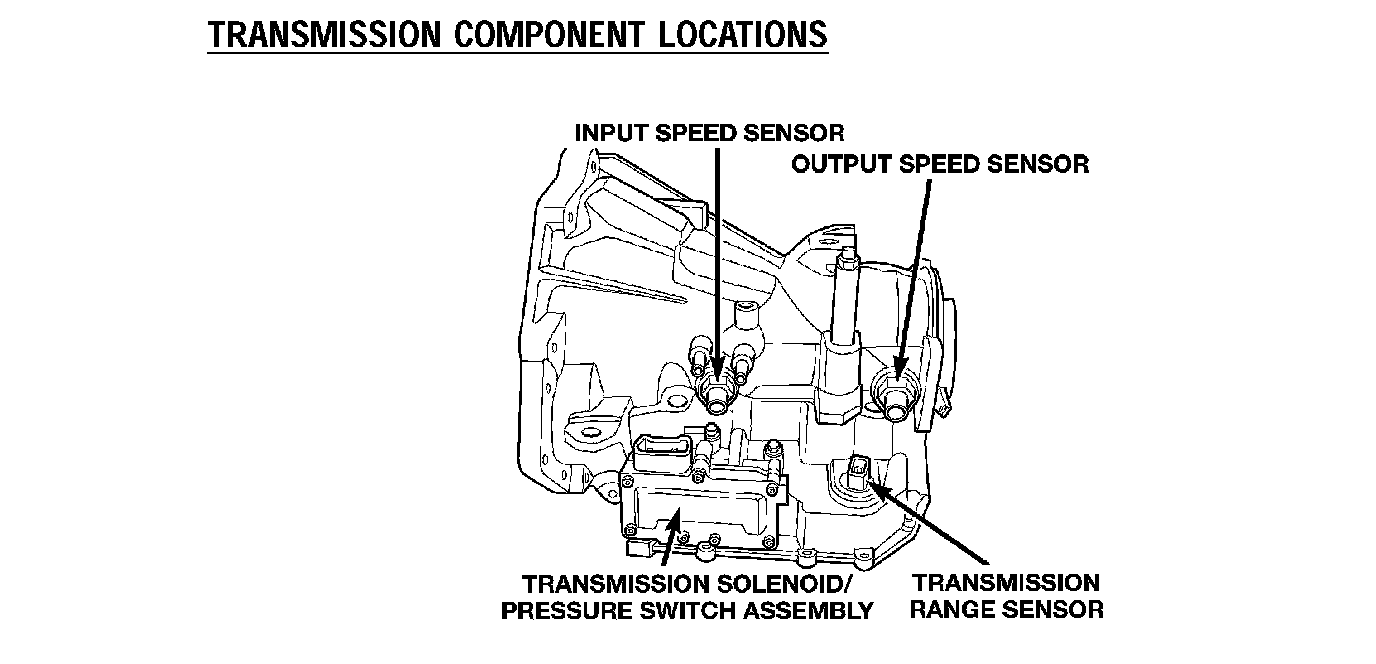 TRANSMISSION COMPONENT LOCATIONS

INPUT SPEED SENSOR

OUTPUT SPEED SENSOR

TRANSMISSION SOLENOID/ PRESSURE SWITCH ASSEMBLY

TRANSMISSION RANGE SENSOR