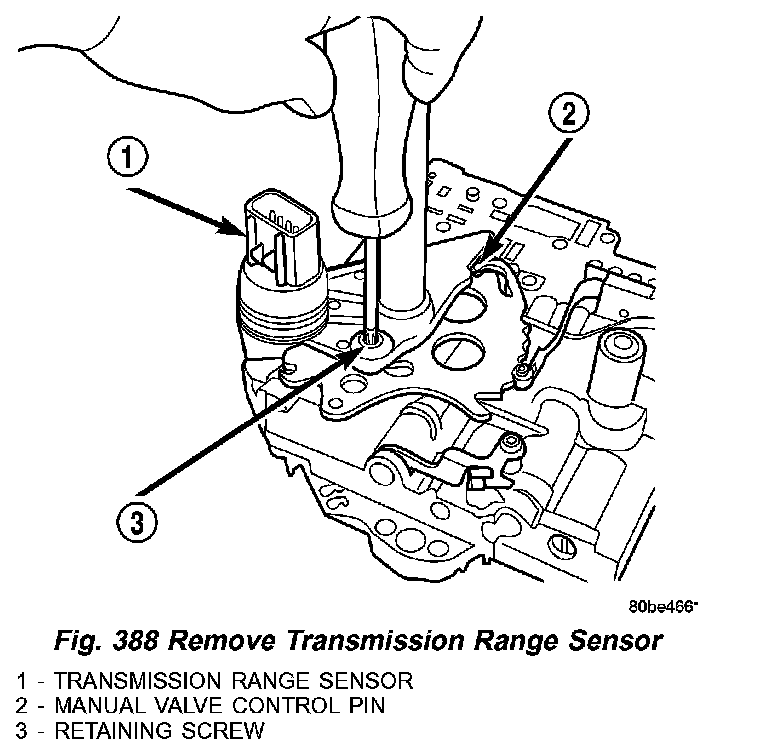 1

2

3

80be466

Fig. 388 Remove Transmission Range Sensor

1 - TRANSMISSION RANGE SENSOR
2 - MANUAL VALVE CONTROL PIN
3 - RETAINING SCREW