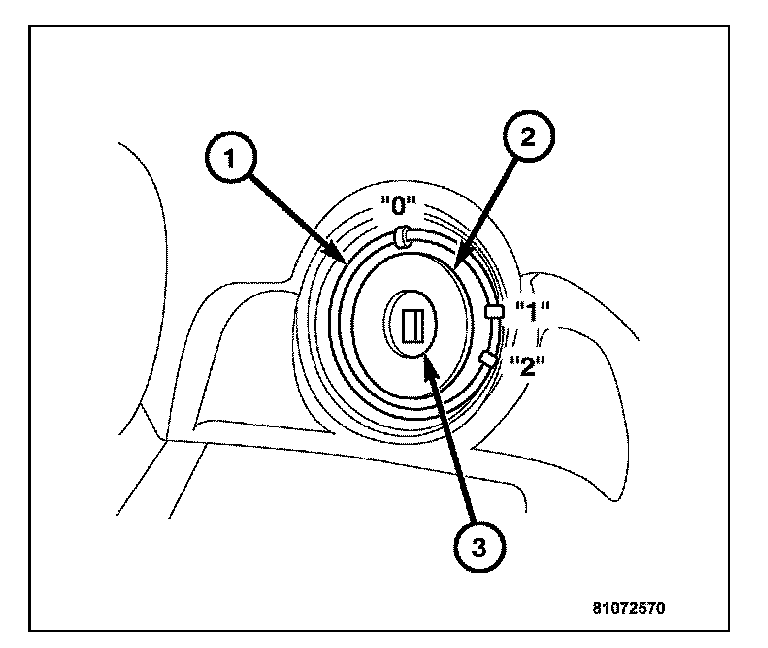 1
2
"0"
"1"
"2"
3
81072570