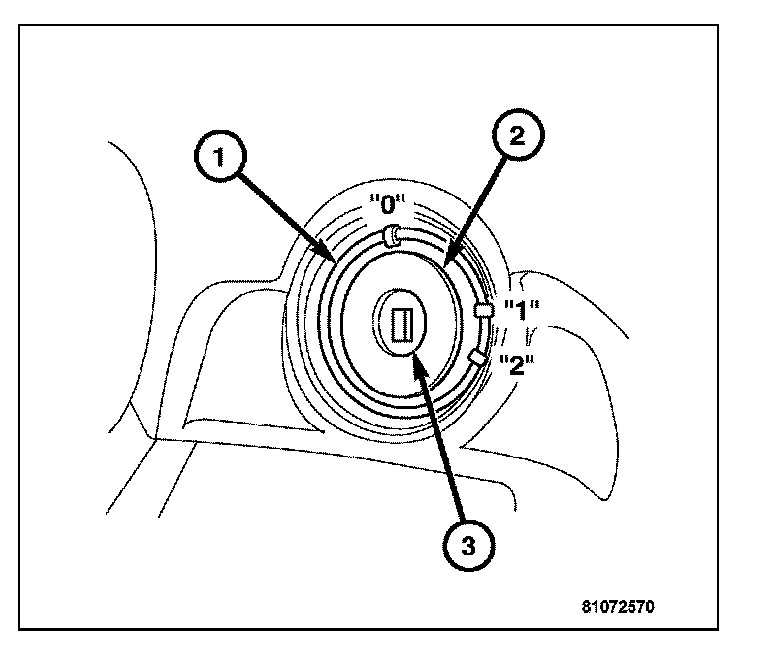 1
2
"0"
"1"
"2"
3
81072570