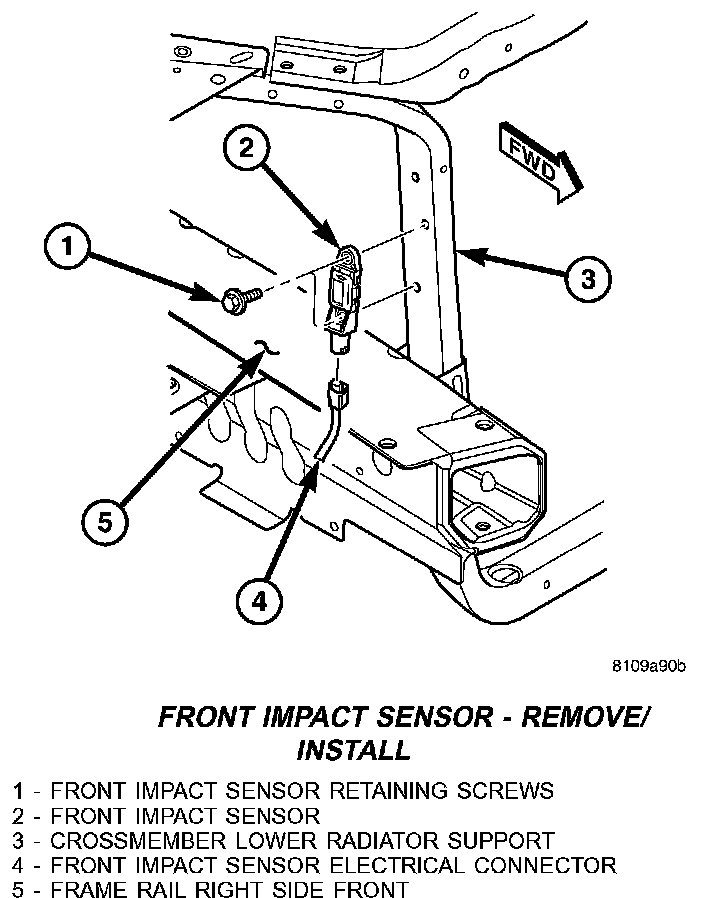 2

FWD

1

3

5

4

8109a90b

FRONT IMPACT SENSOR - REMOVE/ INSTALL

1 - FRONT IMPACT SENSOR RETAINING SCREWS
2 - FRONT IMPACT SENSOR
3 - CROSSMEMBER LOWER RADIATOR SUPPORT
4 - FRONT IMPACT SENSOR ELECTRICAL CONNECTOR
5 - FRAME RAIL RIGHT SIDE FRONT