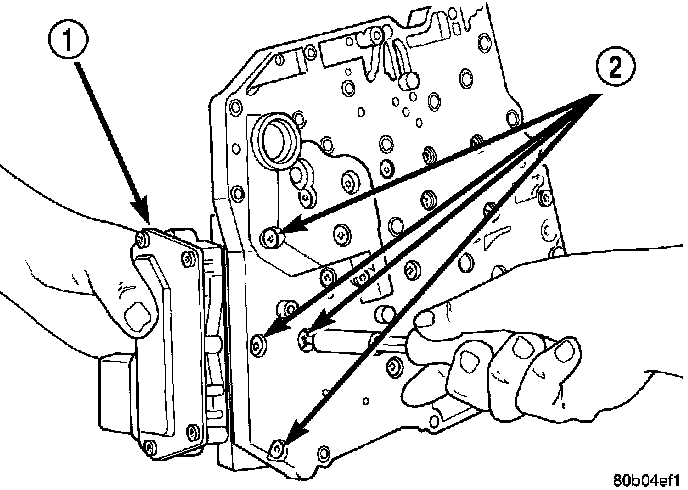 1
2
80b04ef1