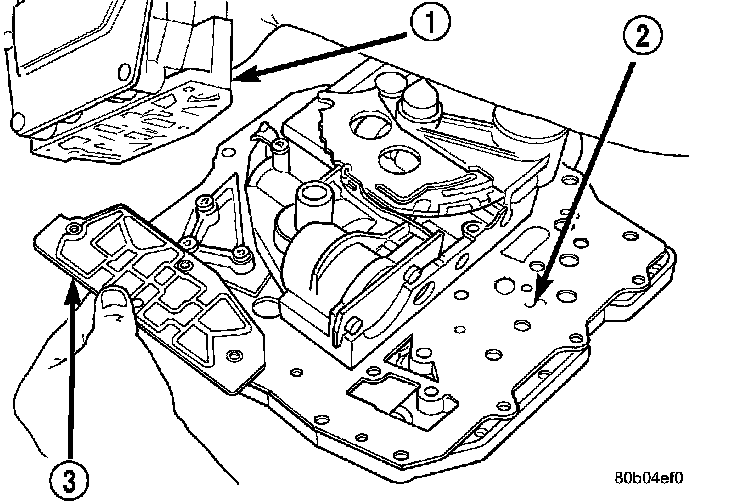 1
2
3
80b04ef0