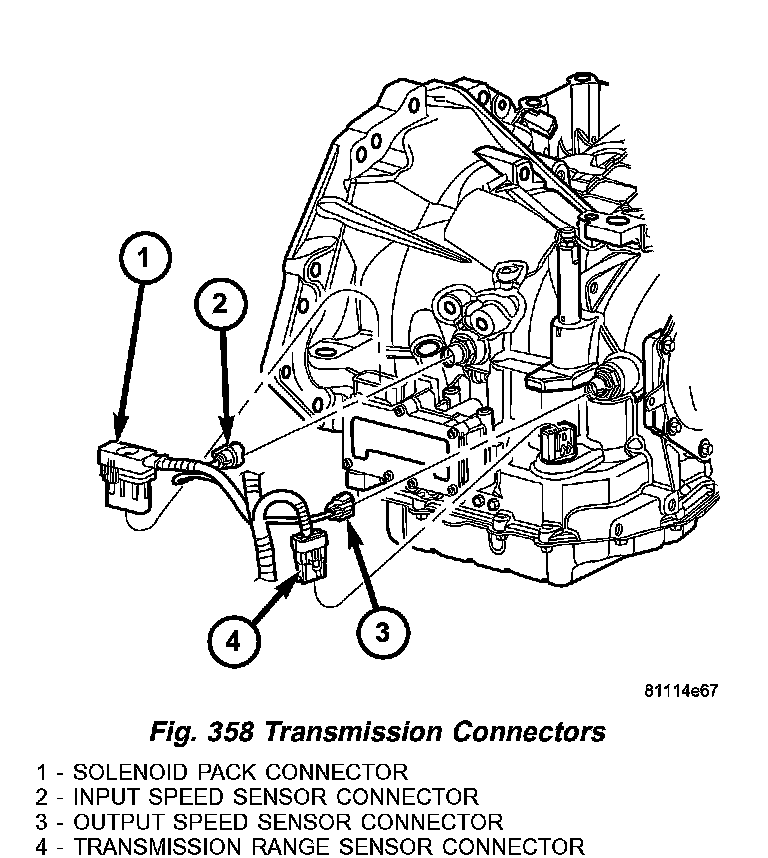 1

2

4

3

81114e67

Fig. 358 Transmission Connectors

1 - SOLENOID PACK CONNECTOR
2 - INPUT SPEED SENSOR CONNECTOR
3 - OUTPUT SPEED SENSOR CONNECTOR
4 - TRANSMISSION RANGE SENSOR CONNECTOR