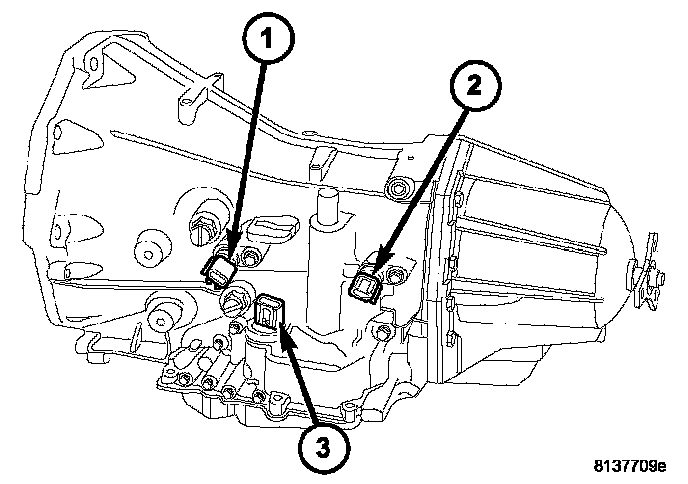 1
2
3
8137709e