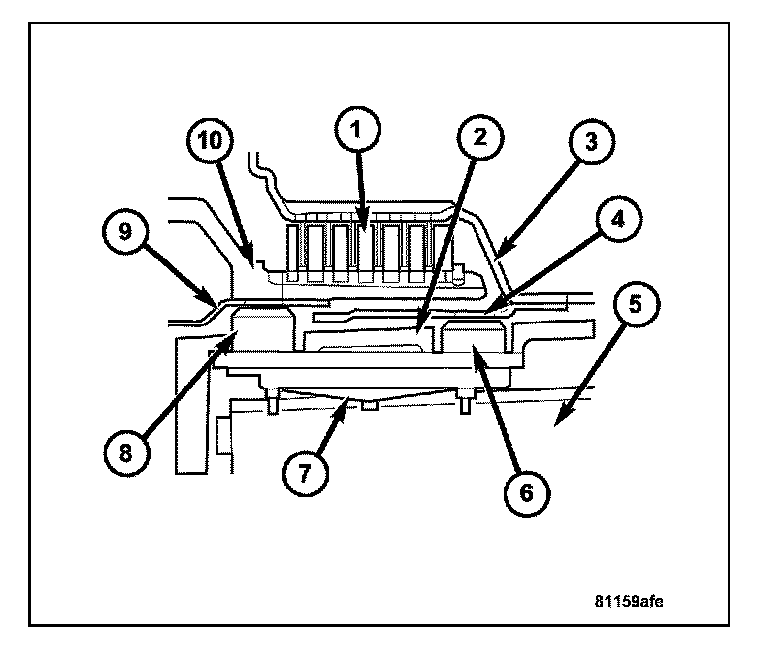 10
1
2
3
9
4
5
8
7
6
81159afe