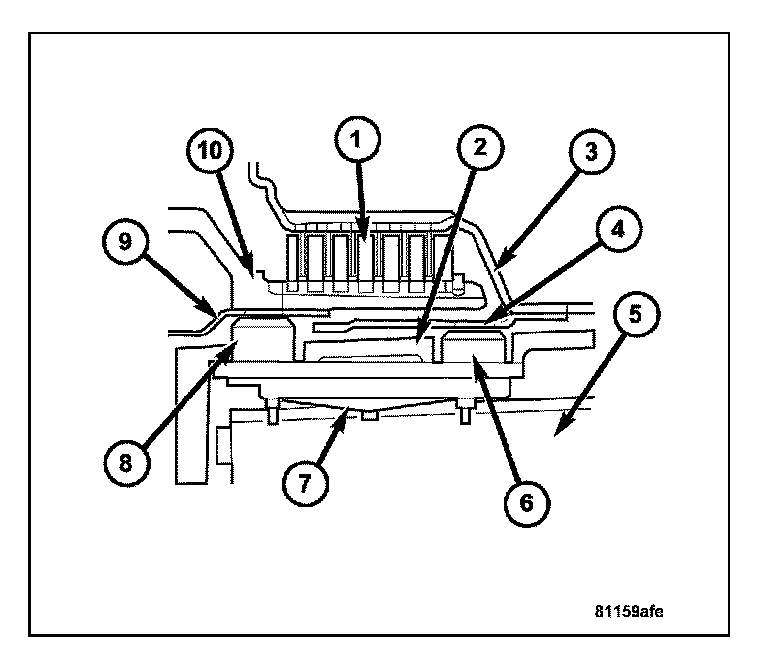 10
1
2
3
9
4
5
8
7
6
81159afe