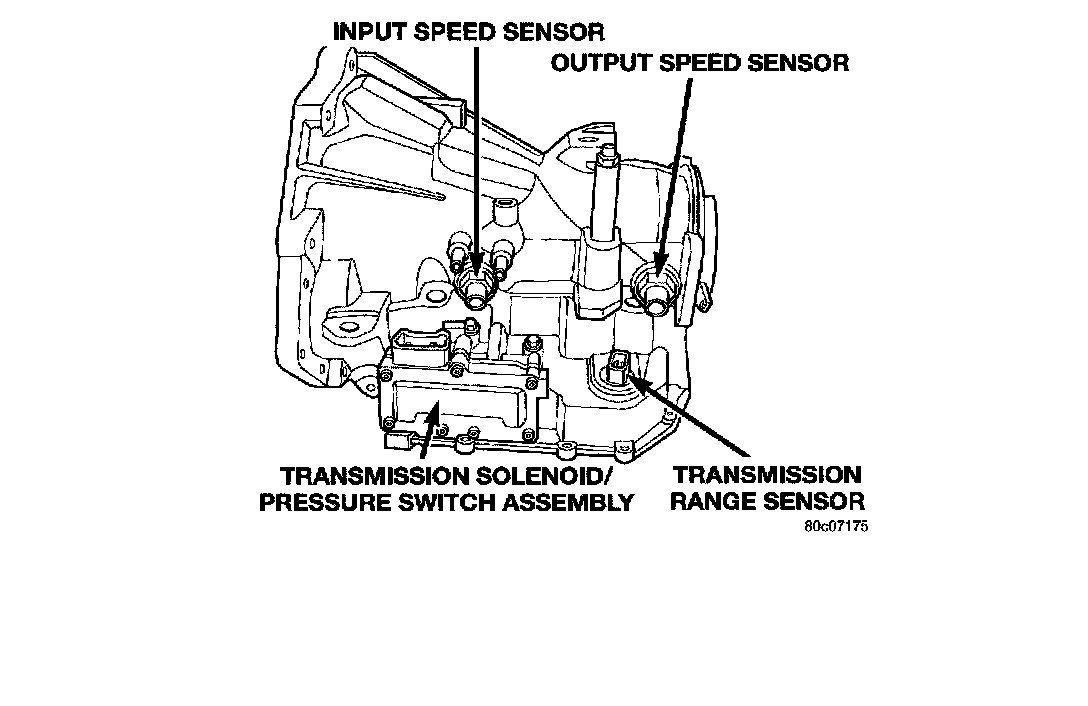 INPUT SPEED SENSOR

OUTPUT SPEED SENSOR

TRANSMISSION SOLENOID/ PRESSURE SWITCH ASSEMBLY

TRANSMISSION RANGE SENSOR

80c07175