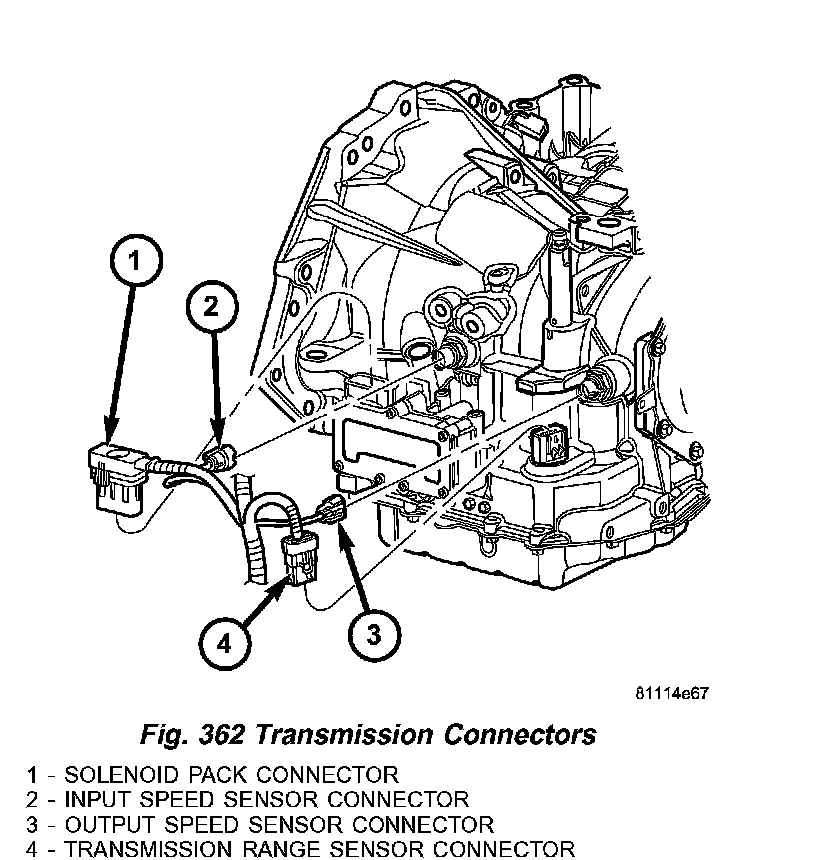 1

2

4

3

81114e67

Fig. 362 Transmission Connectors

1 - SOLENOID PACK CONNECTOR
2 - INPUT SPEED SENSOR CONNECTOR
3 - OUTPUT SPEED SENSOR CONNECTOR
4 - TRANSMISSION RANGE SENSOR CONNECTOR