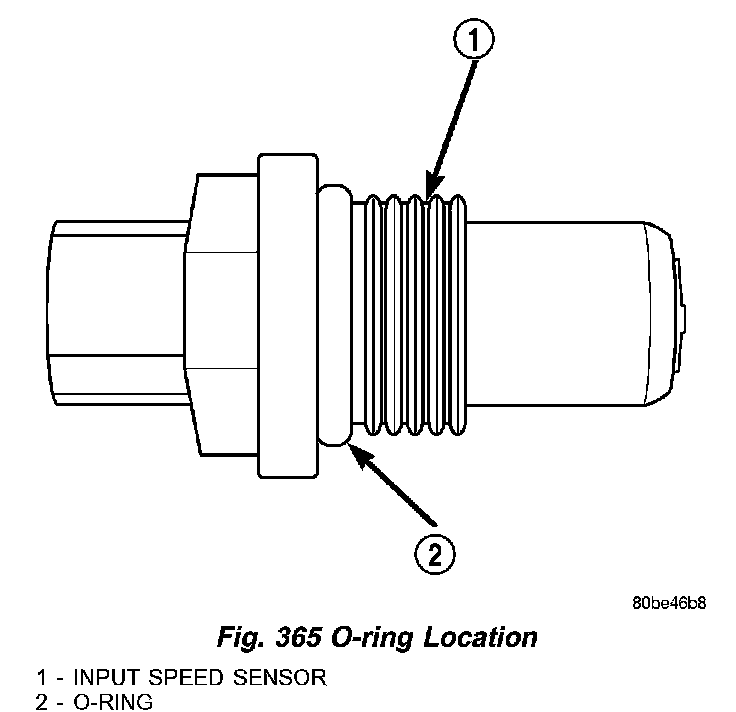 1

2

80be46b8

Fig. 365 O-ring Location

1 - INPUT SPEED SENSOR
2 - O-RING