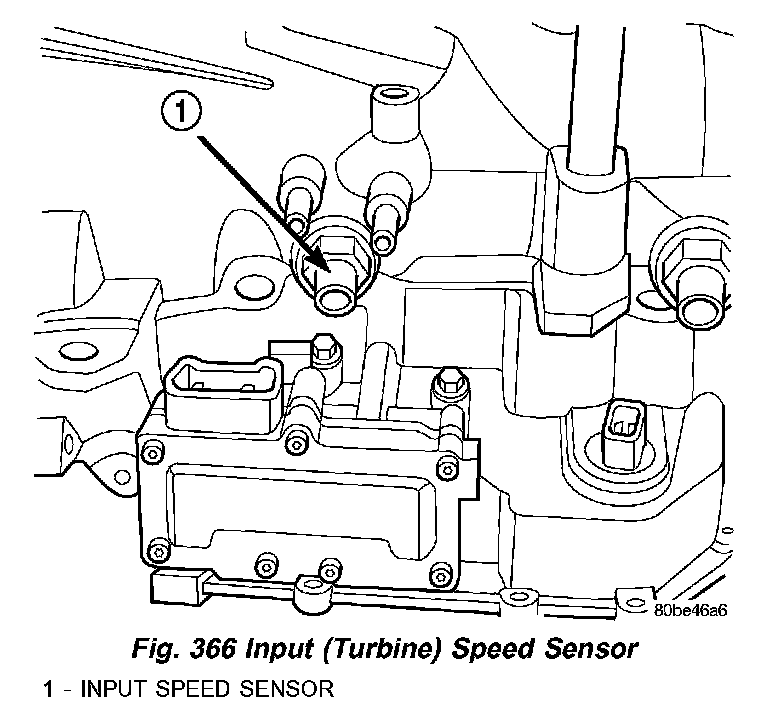 1

80be46a6

Fig. 366 Input (Turbine) Speed Sensor

1 - INPUT SPEED SENSOR