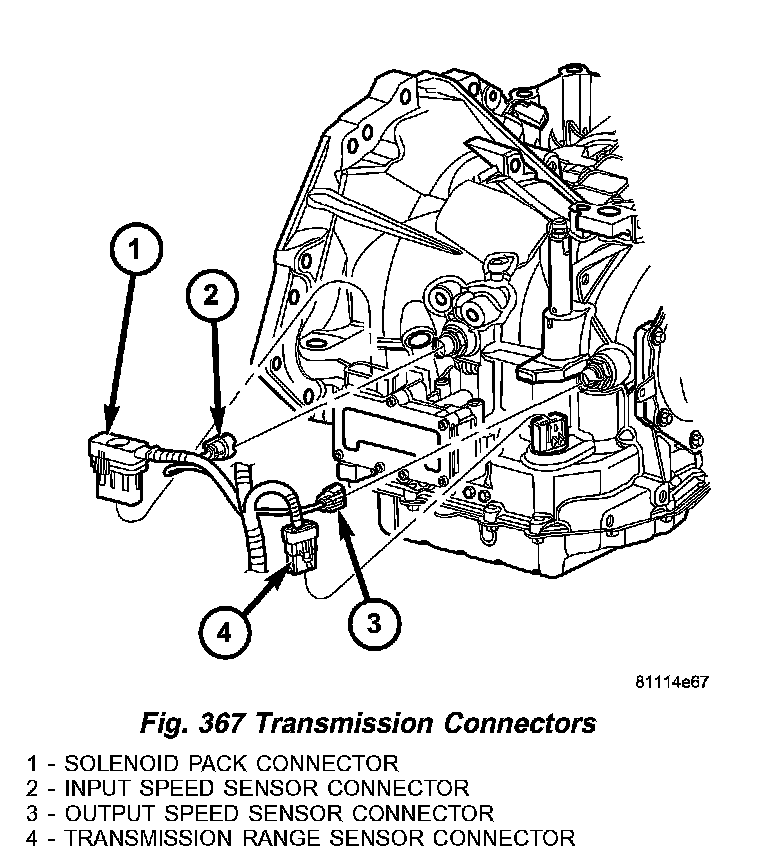 1
2
4
3

81114e67

Fig. 367 Transmission Connectors

1 - SOLENOID PACK CONNECTOR
2 - INPUT SPEED SENSOR CONNECTOR
3 - OUTPUT SPEED SENSOR CONNECTOR
4 - TRANSMISSION RANGE SENSOR CONNECTOR