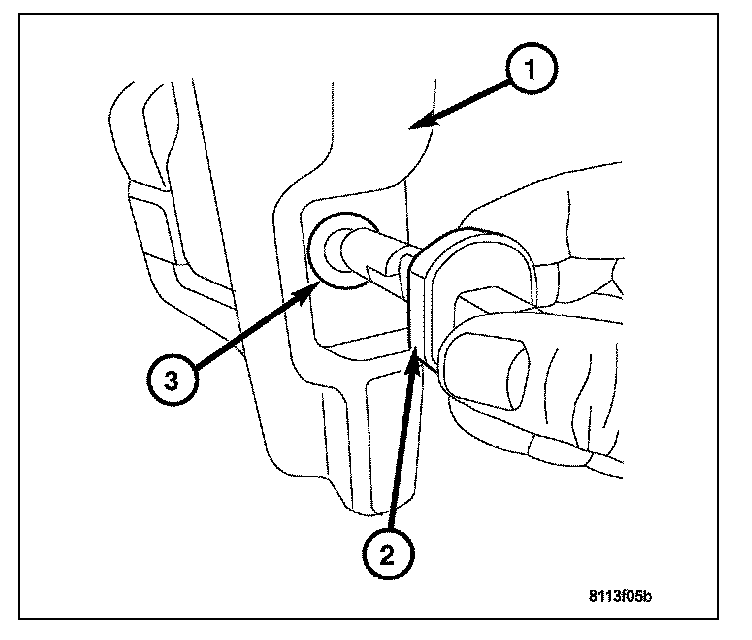 1
3
2
8113f05b