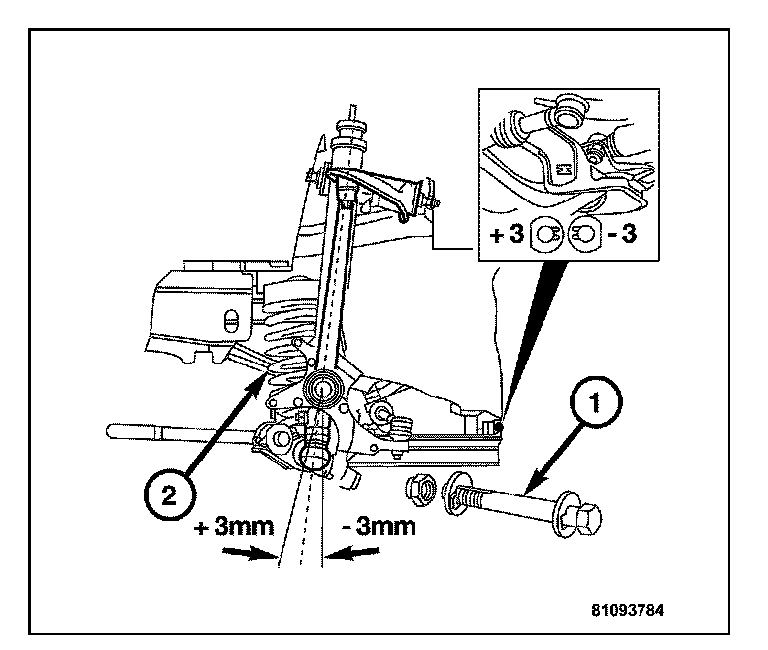 +3 -3

1

2

+ 3mm - 3mm

81093784