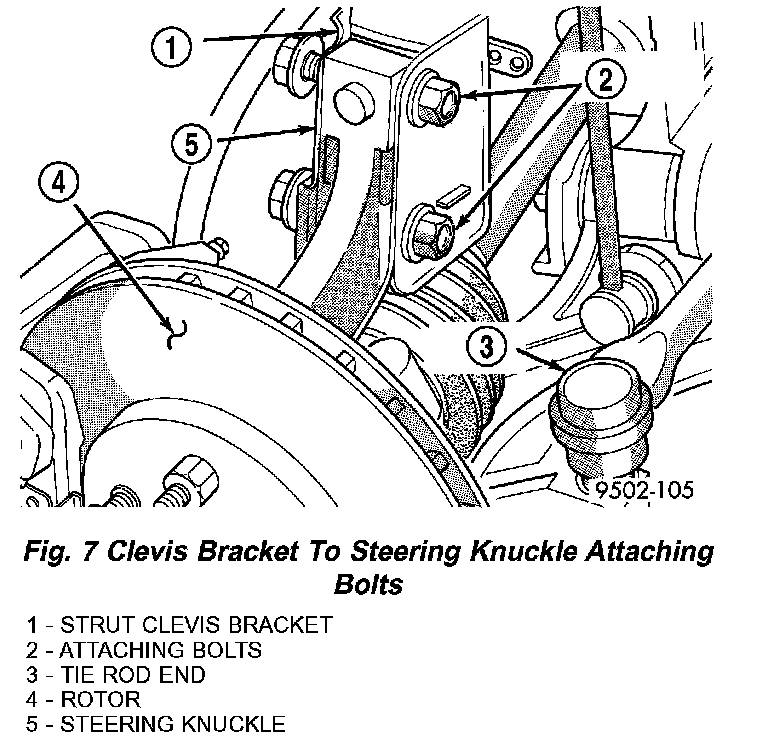 1
2
5
4
3
9502-105

Fig. 7 Clevis Bracket To Steering Knuckle Attaching Bolts

1 - STRUT CLEVIS BRACKET
2 - ATTACHING BOLTS
3 - TIE ROD END
4 - ROTOR
5 - STEERING KNUCKLE