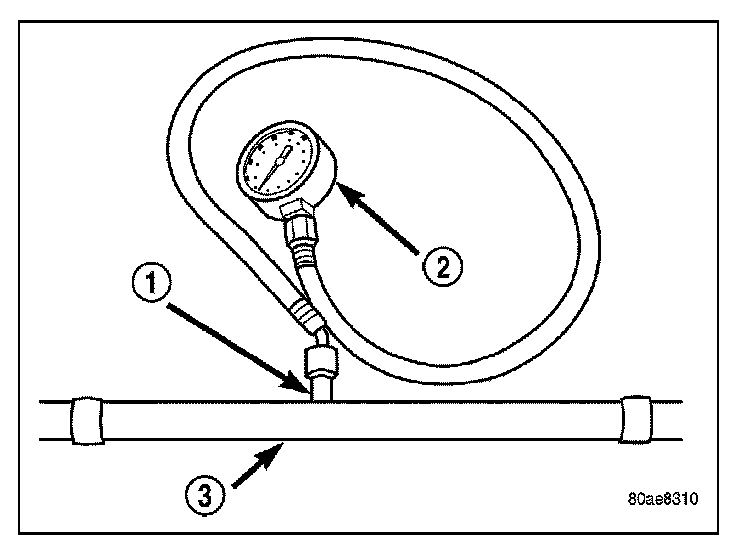 1
2
3
80ae8310