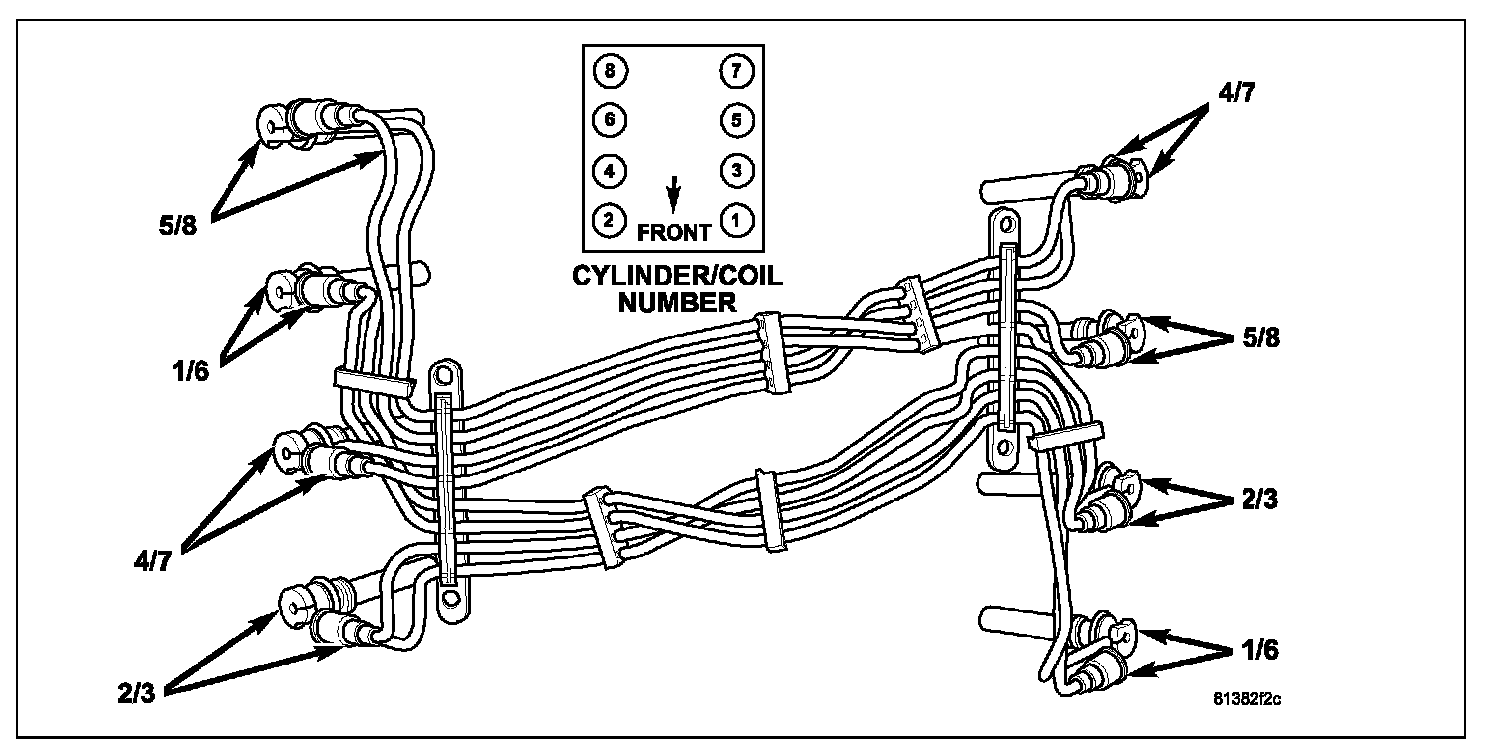 8 7
6 5
4 3
2 FRONT 1

CYLINDER/COIL NUMBER

5/8

1/6

4/7

2/3

4/7

5/8

2/3

1/6

81382f2c