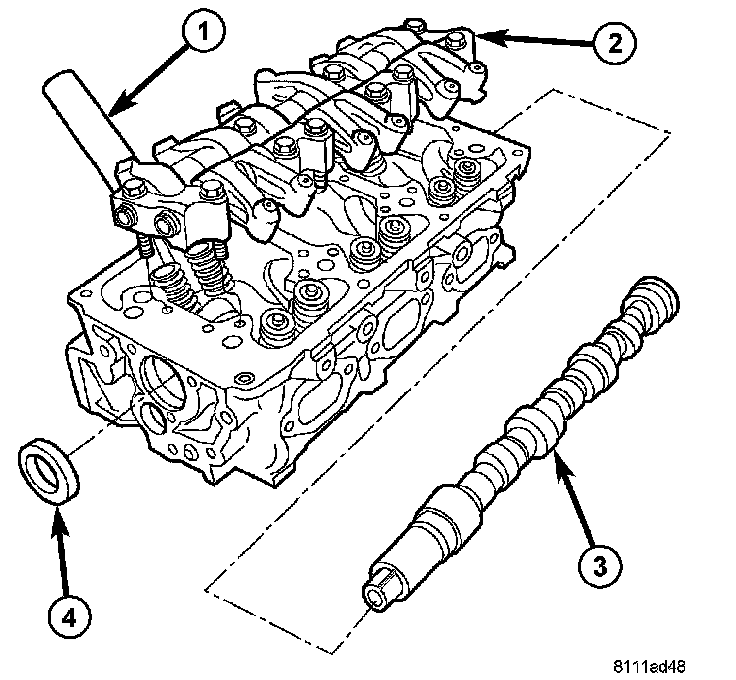 1
2
3
4
8111ed48