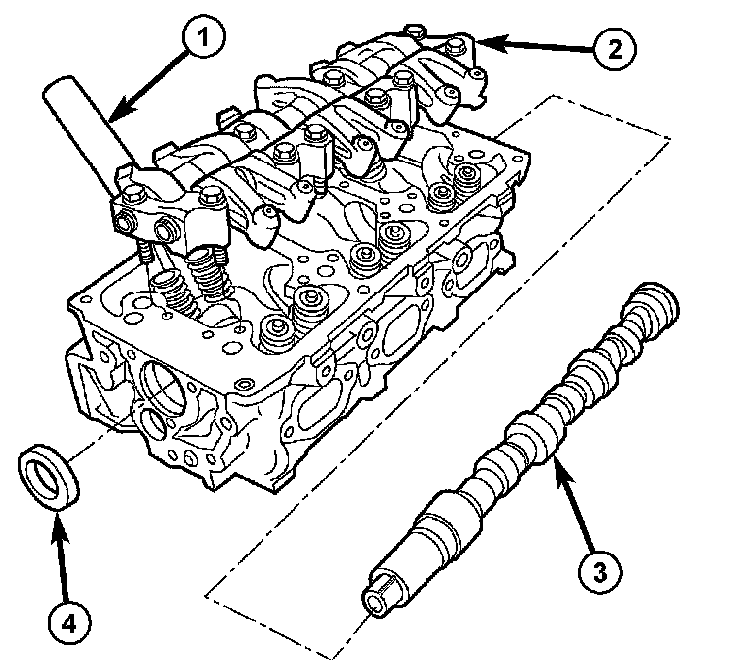 1
2
3
4