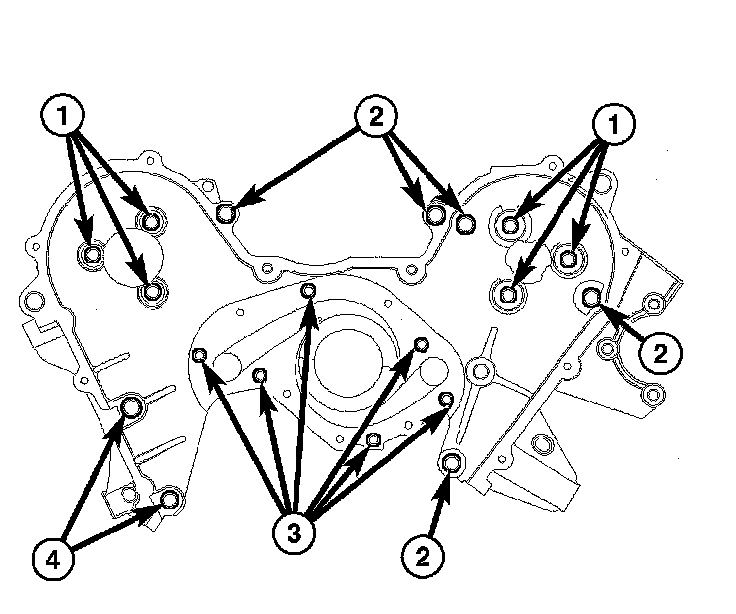 1
2
1
2
3
4
2