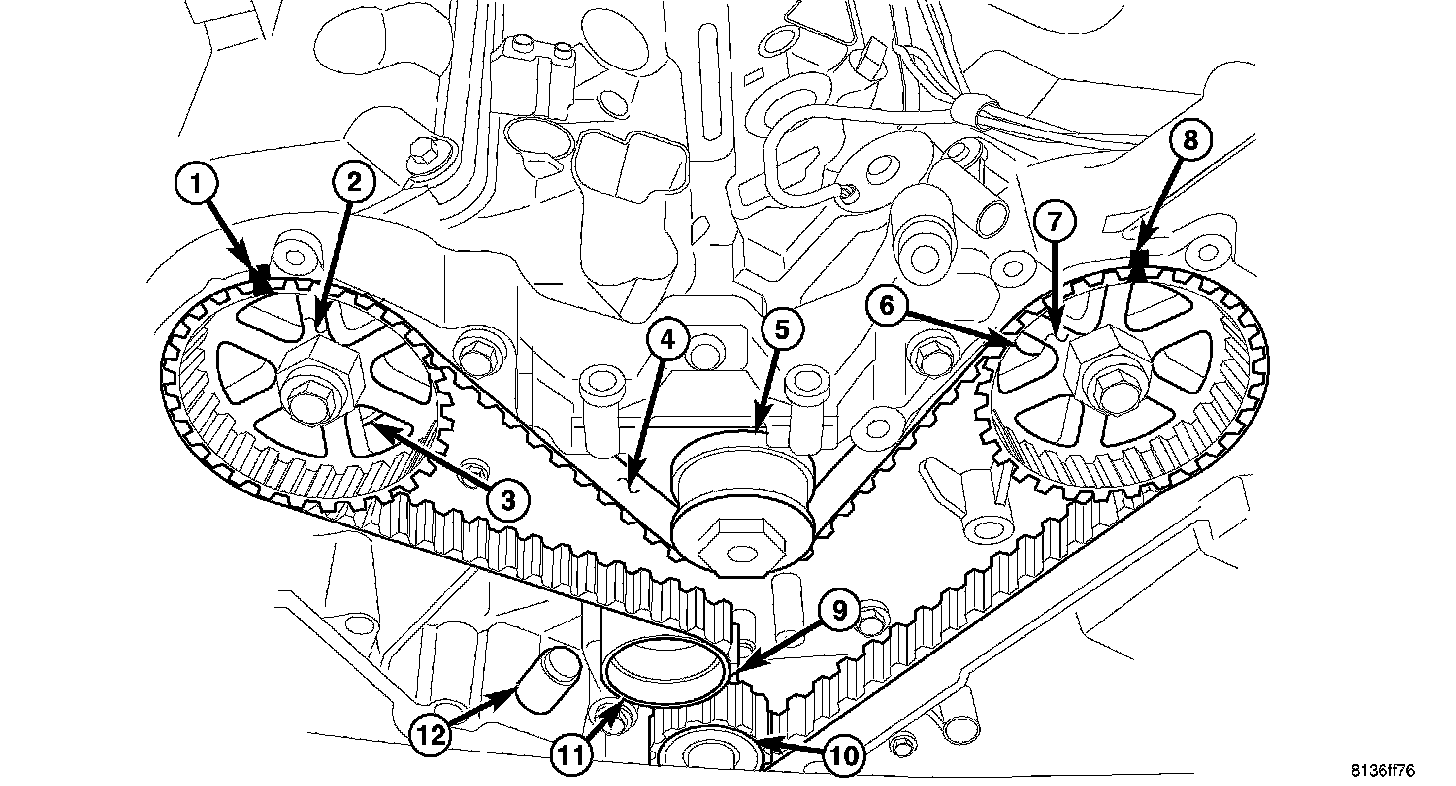 1
2
3
4
5
6
7
8
9
10
11
12
8136ff76