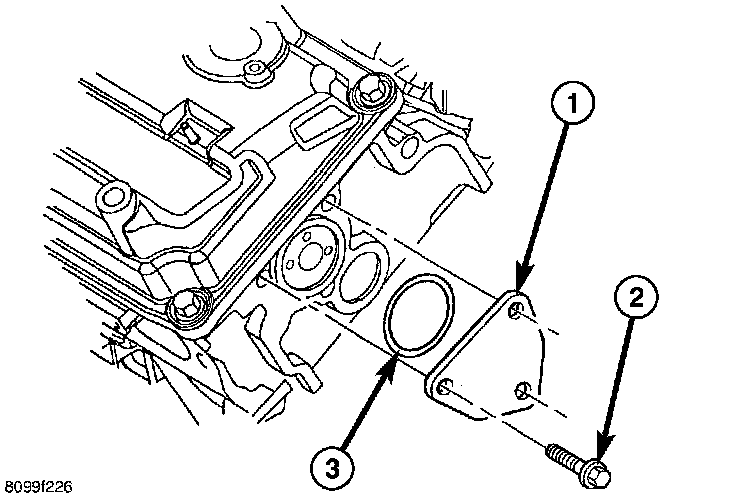 1
2
3
8099f226