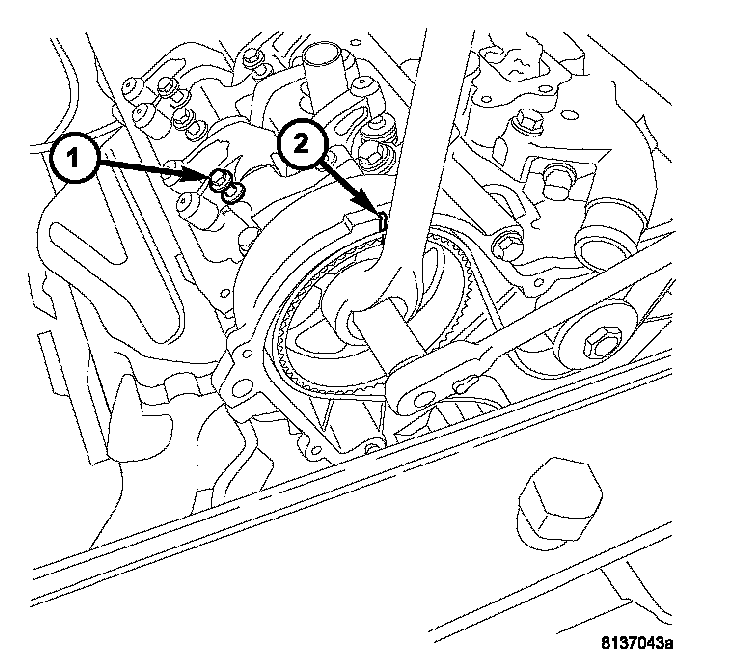 1
2
8137043a