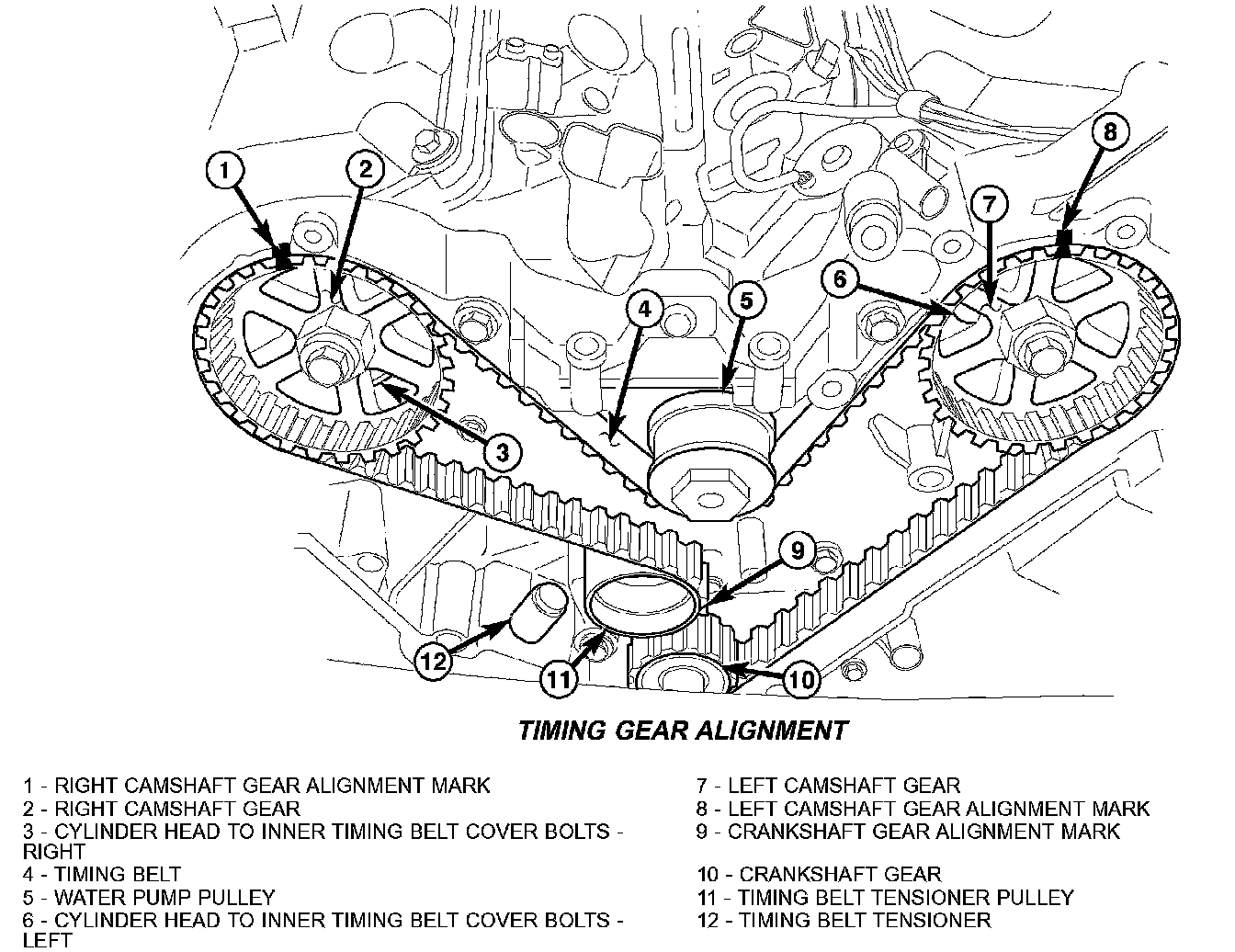 1
2
8
7
6
4
5
3
9
12
11
10

TIMING GEAR ALIGNMENT

1 - RIGHT CAMSHAFT GEAR ALIGNMENT MARK
2 - RIGHT CAMSHAFT GEAR
3 - CYLINDER HEAD TO INNER TIMING BELT COVER BOLTS - RIGHT
4 - TIMING BELT
5 - WATER PUMP PULLEY
6 - CYLINDER HEAD TO INNER TIMING BELT COVER BOLTS - LEFT

7 - LEFT CAMSHAFT GEAR
8 - LEFT CAMSHAFT GEAR ALIGNMENT MARK
9 - CRANKSHAFT GEAR ALIGNMENT MARK
10 - CRANKSHAFT GEAR
11 - TIMING BELT TENSIONER PULLEY
12 - TIMING BELT TENSIONER