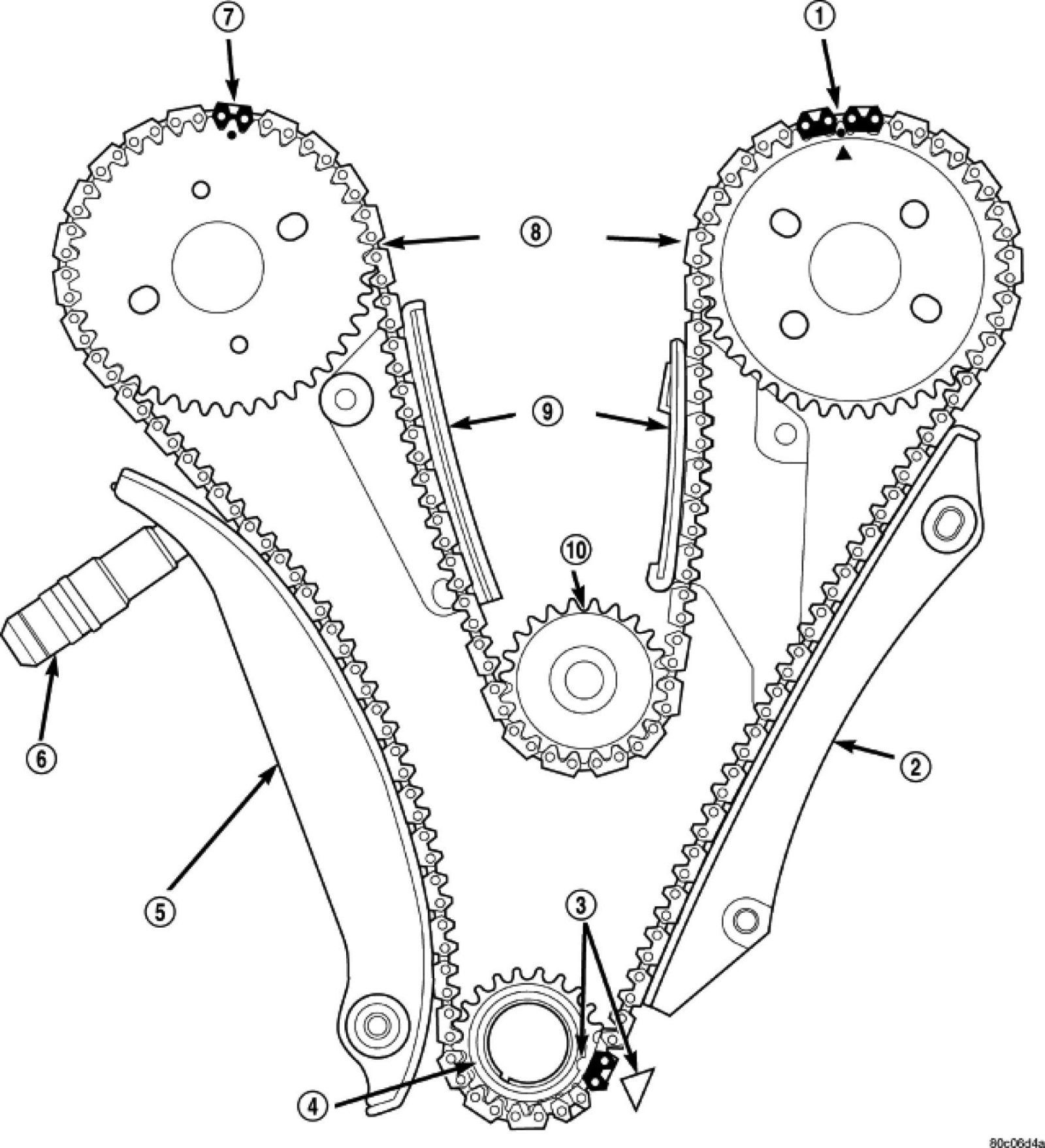 7
1
8
9
10
6
2
5
3
4
80c06d4a