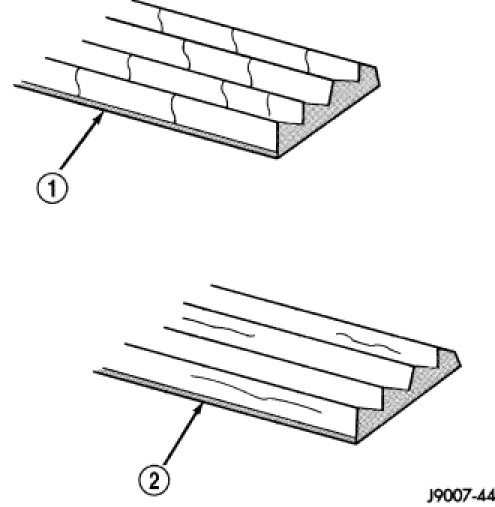 1

2

J9007-44