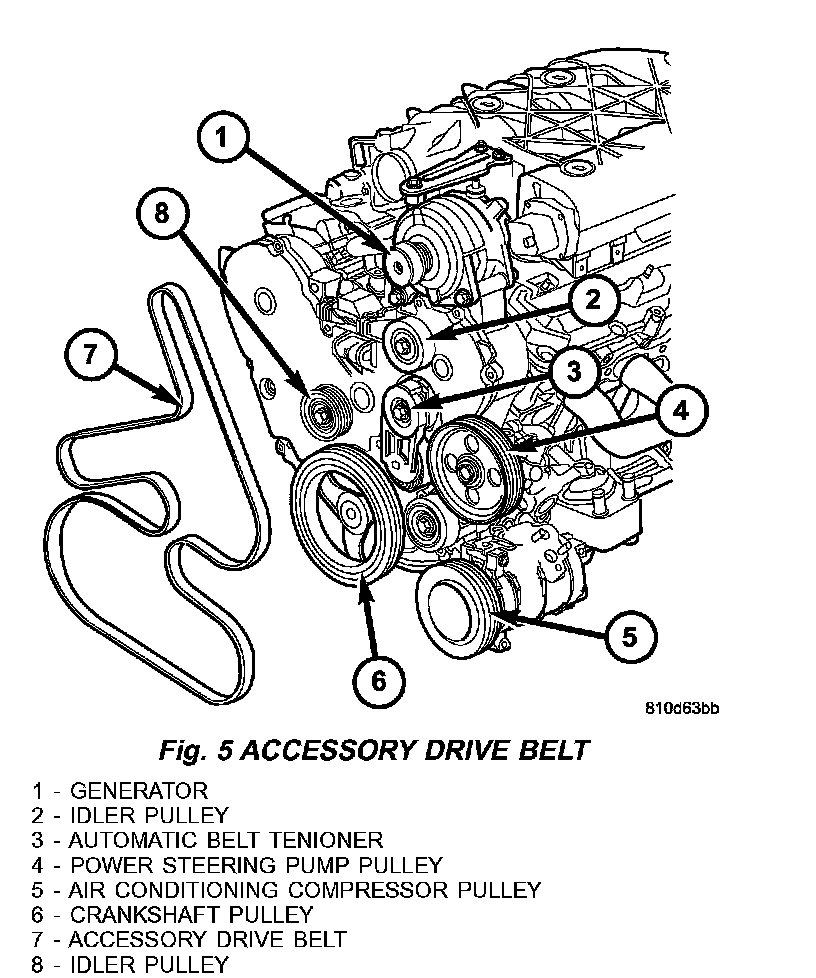 1
8
2
7
3
4
5
6
810d63bb

Fig. 5 ACCESSORY DRIVE BELT

1 - GENERATOR
2 - IDLER PULLEY
3 - AUTOMATIC BELT TENIONER
4 - POWER STEERING PUMP PULLEY
5 - AIR CONDITIONING COMPRESSOR PULLEY
6 - CRANKSHAFT PULLEY
7 - ACCESSORY DRIVE BELT
8 - IDLER PULLEY