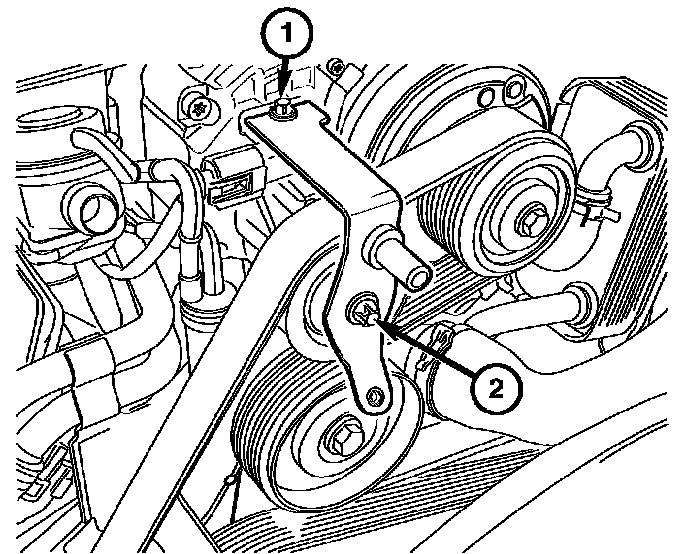 1

2