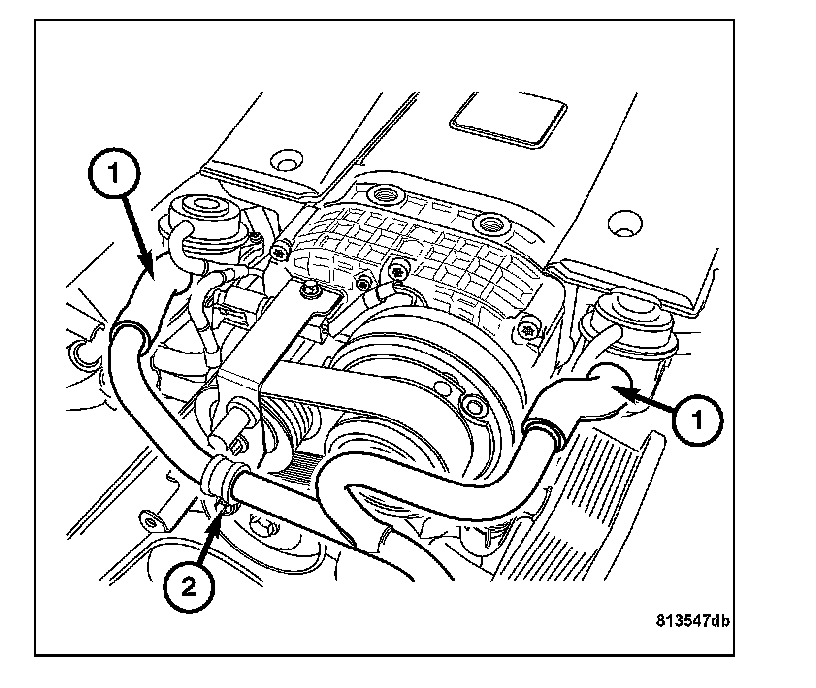 1
1
2
813547db