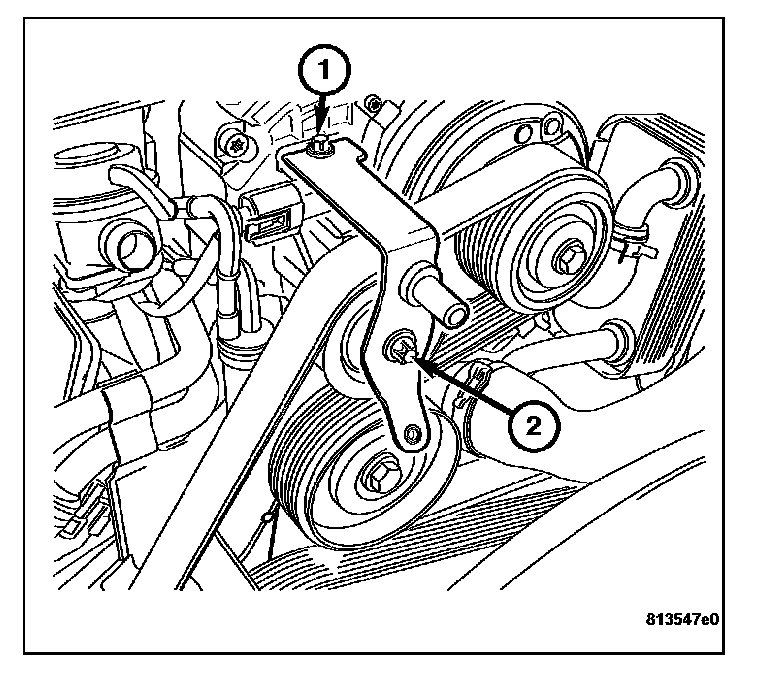 1
2
813547e0