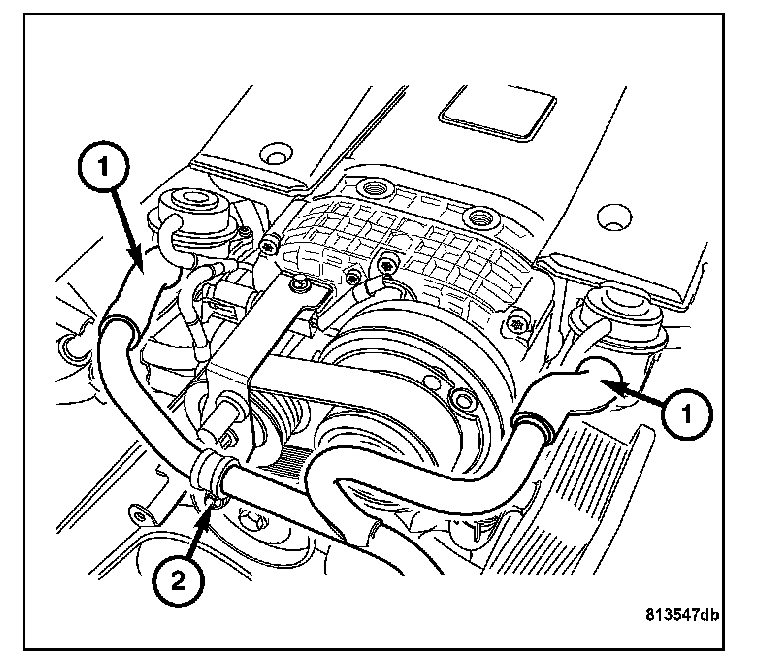 1
1
2
813547db