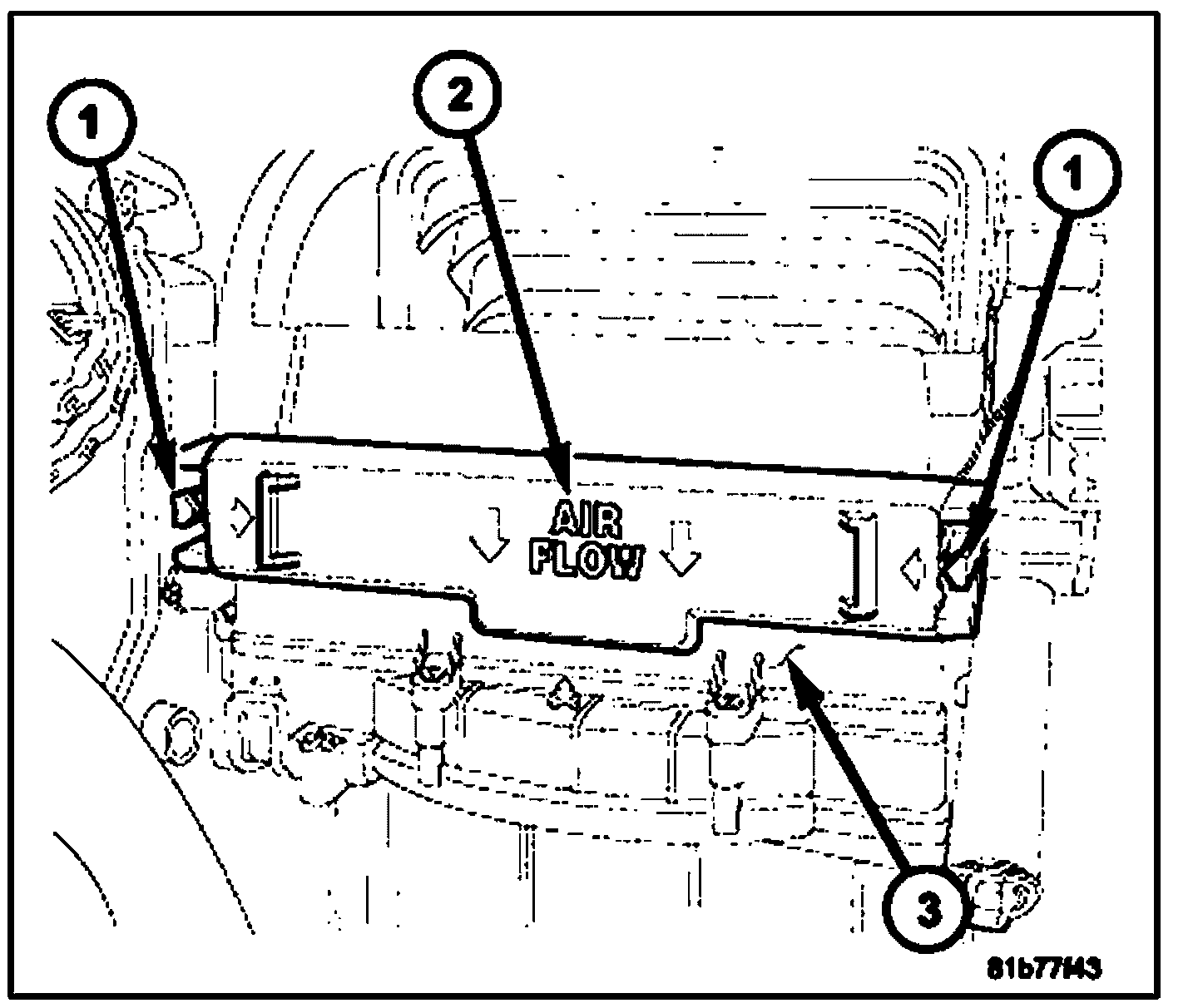 1
2
1
AIR FLOW
3
81b77f43