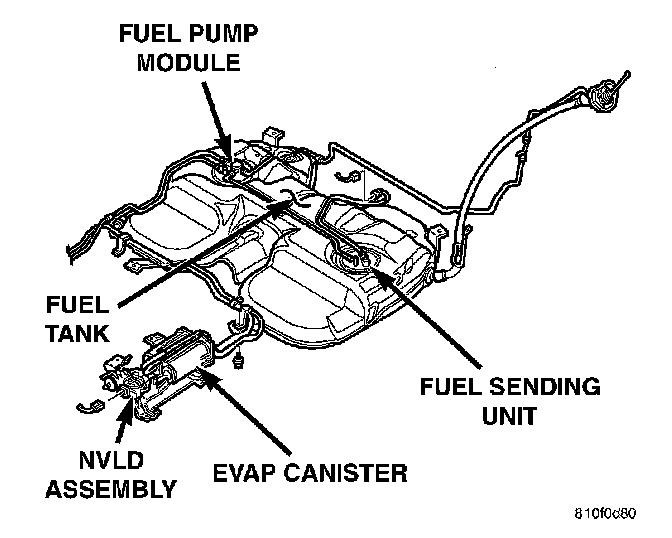 FUEL PUMP MODULE

FUEL TANK

FUEL SENDING UNIT

NVLD ASSEMBLY

EVAP CANISTER

810f0c80