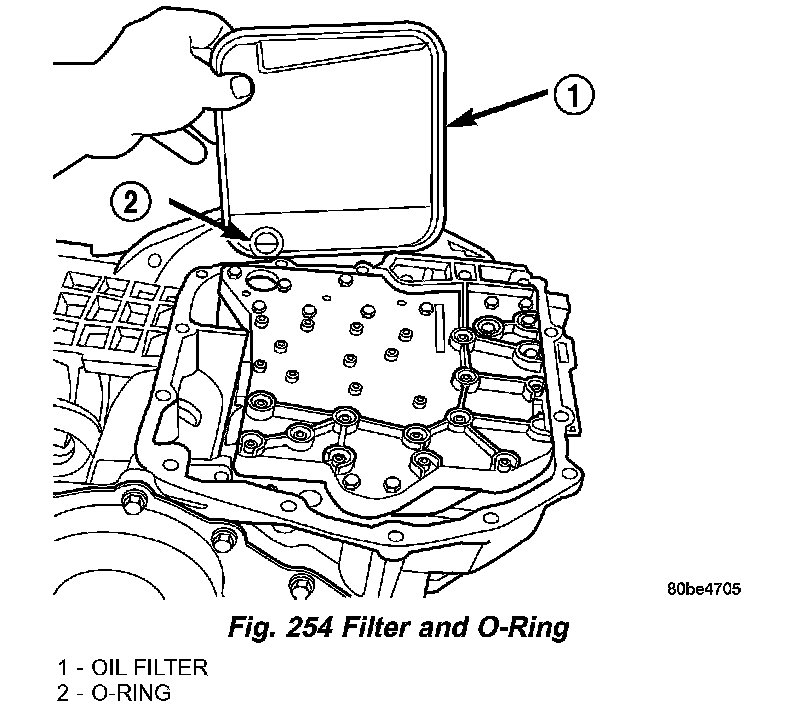 1

2

80be4705

Fig. 254 Filter and O-Ring

1 - OIL FILTER
2 - O-RING