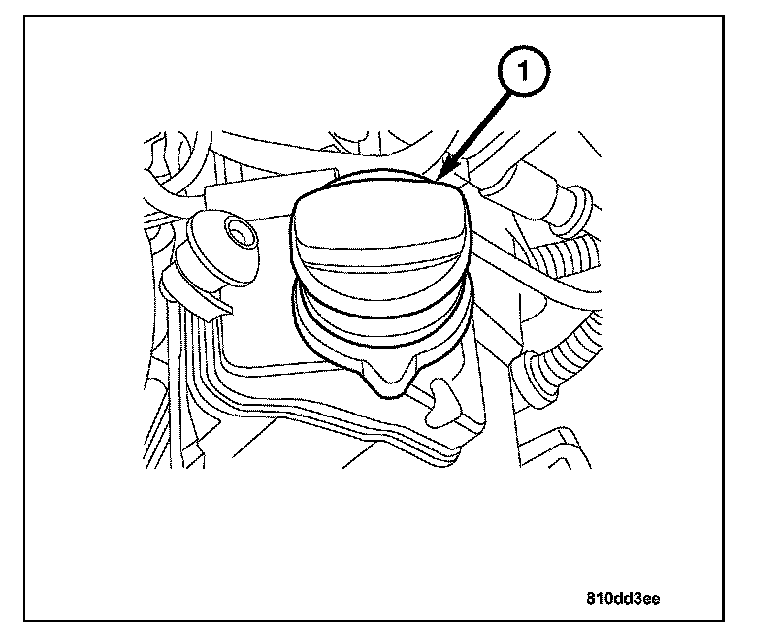 1

810dd3ee