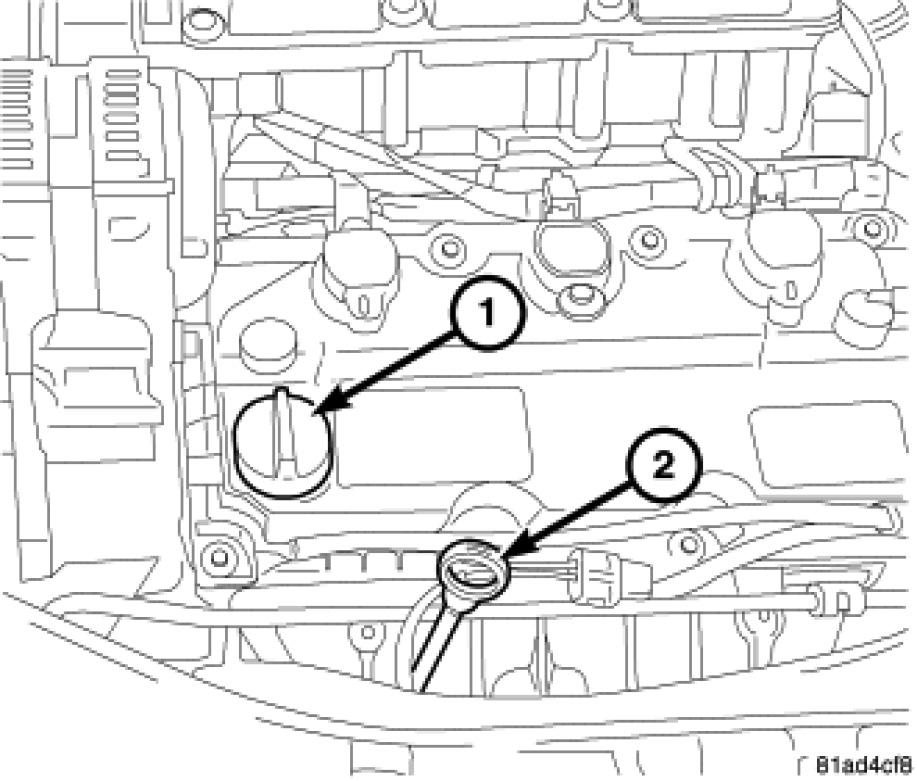 1

2

81ad4cf8