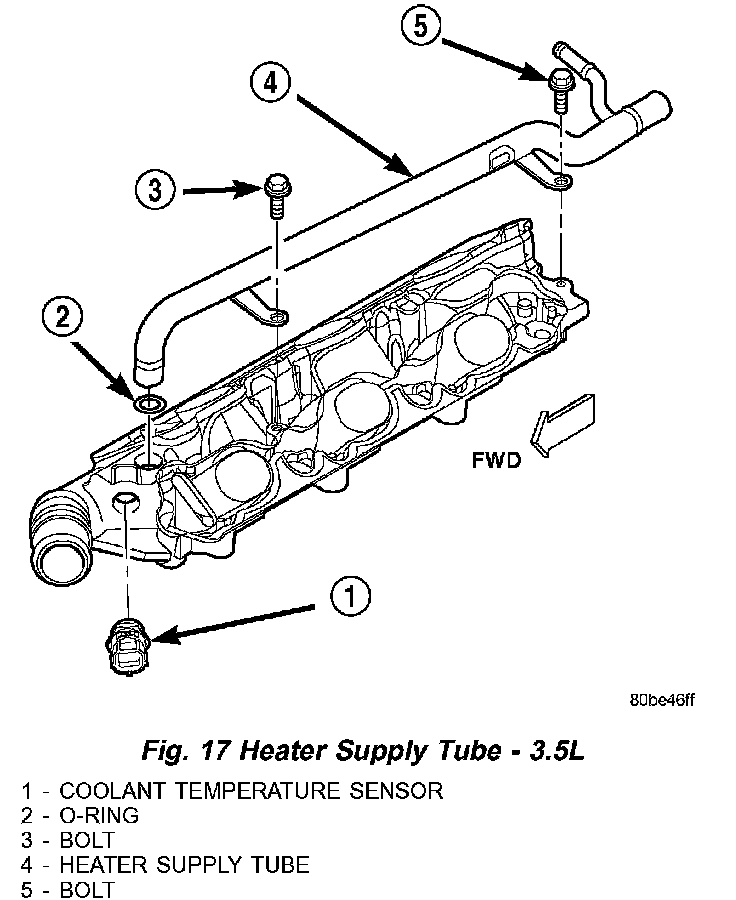 5

4

3

2

FWD

1

80be46ff

Fig. 17 Heater Supply Tube - 3.5L

1 - COOLANT TEMPERATURE SENSOR
2 - O-RING
3 - BOLT
4 - HEATER SUPPLY TUBE
5 - BOLT