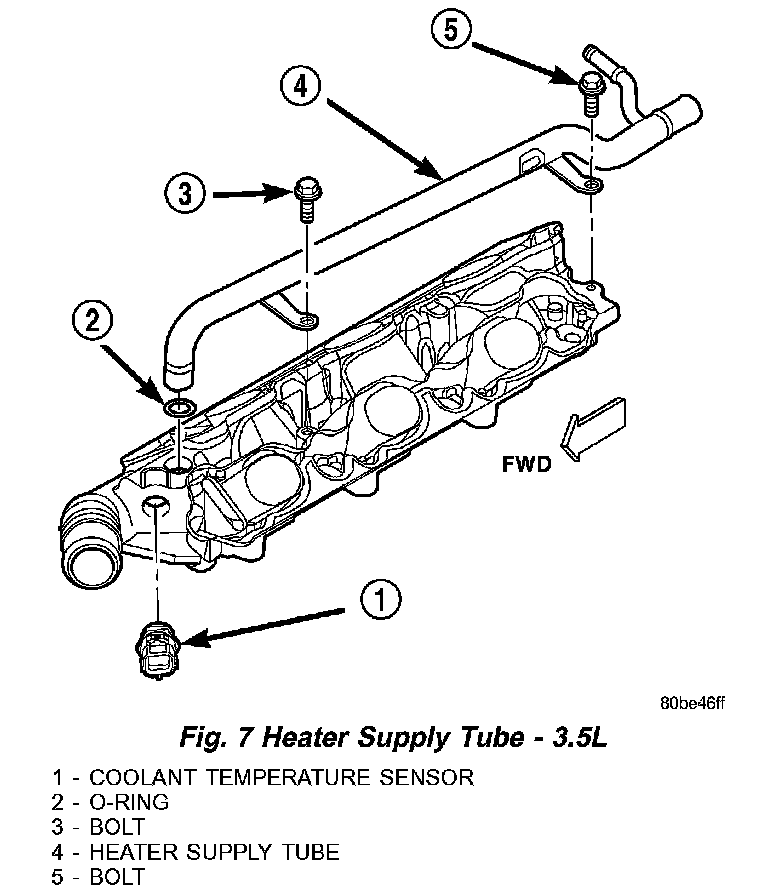 5

4

3

2

FWD

1

80be46ff

Fig. 7 Heater Supply Tube - 3.5L

1 - COOLANT TEMPERATURE SENSOR
2 - O-RING
3 - BOLT
4 - HEATER SUPPLY TUBE
5 - BOLT