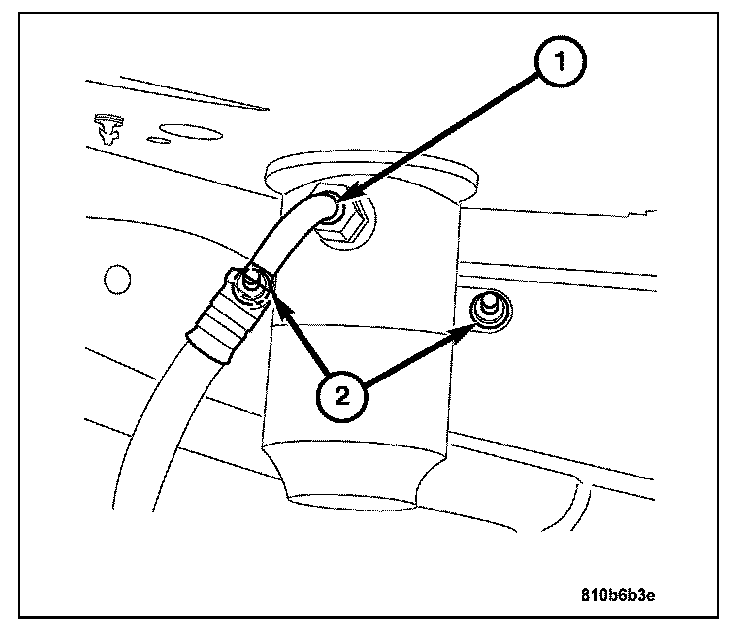 1

2

810b6b3e