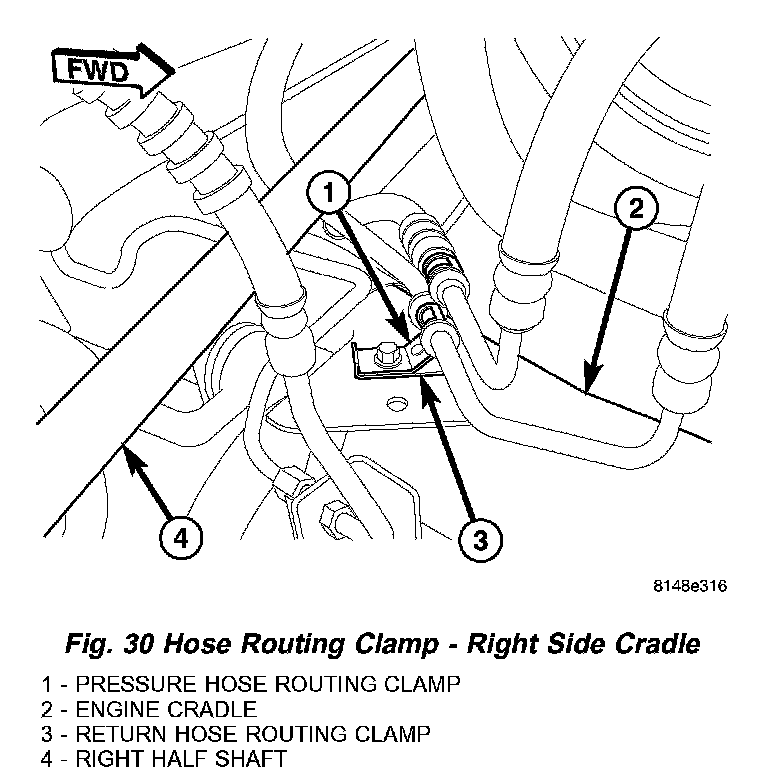 FWD

1

2

3

4

8148e316

Fig. 30 Hose Routing Clamp - Right Side Cradle

1 - PRESSURE HOSE ROUTING CLAMP
2 - ENGINE CRADLE
3 - RETURN HOSE ROUTING CLAMP
4 - RIGHT HALF SHAFT