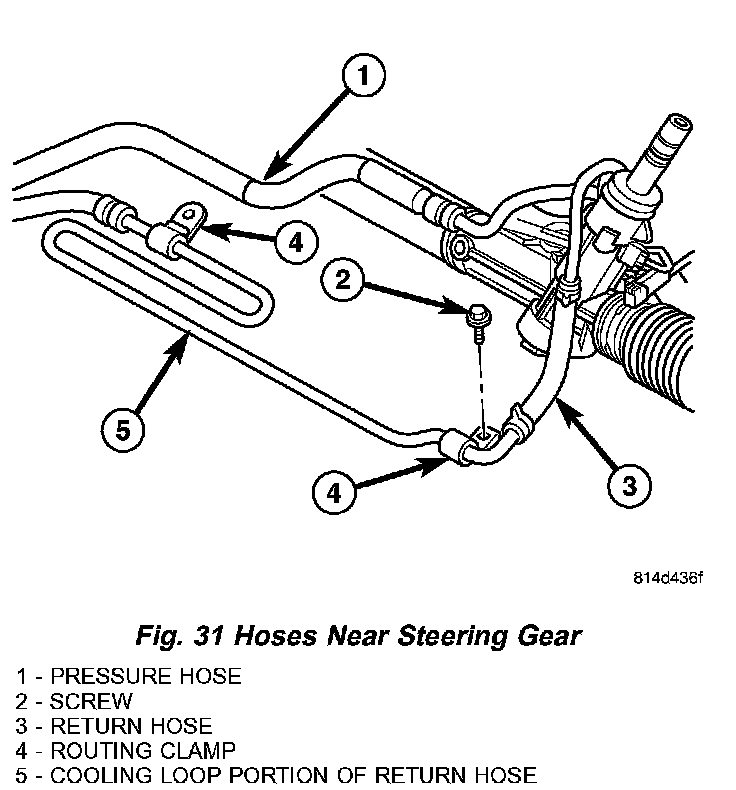 1

4

2

5

4

3

814d436f

Fig. 31 Hoses Near Steering Gear

1 - PRESSURE HOSE
2 - SCREW
3 - RETURN HOSE
4 - ROUTING CLAMP
5 - COOLING LOOP PORTION OF RETURN HOSE