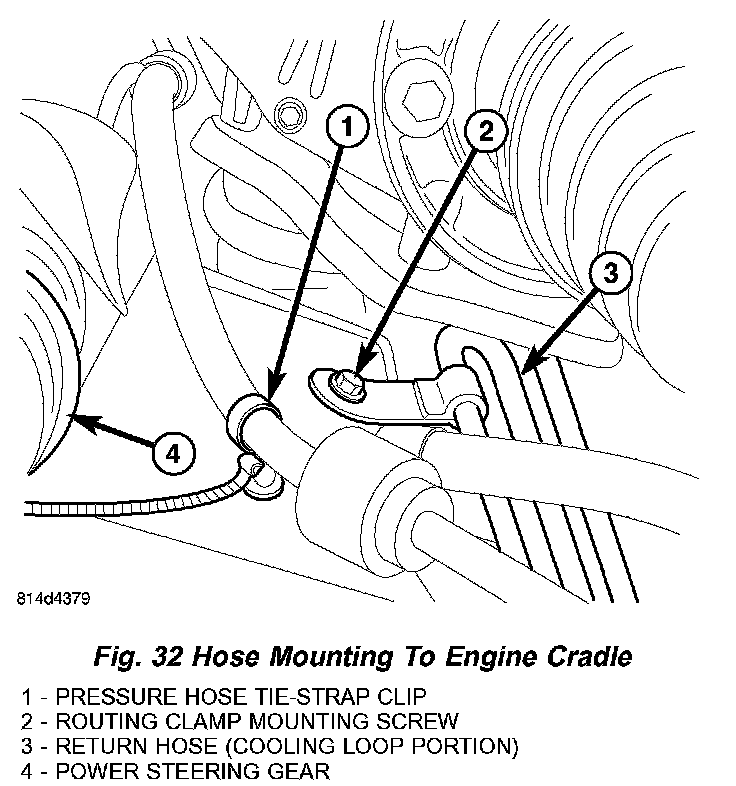 1
2
3
4

814d4379

Fig. 32 Hose Mounting To Engine Cradle

1 - PRESSURE HOSE TIE-STRAP CLIP
2 - ROUTING CLAMP MOUNTING SCREW
3 - RETURN HOSE (COOLING LOOP PORTION)
4 - POWER STEERING GEAR