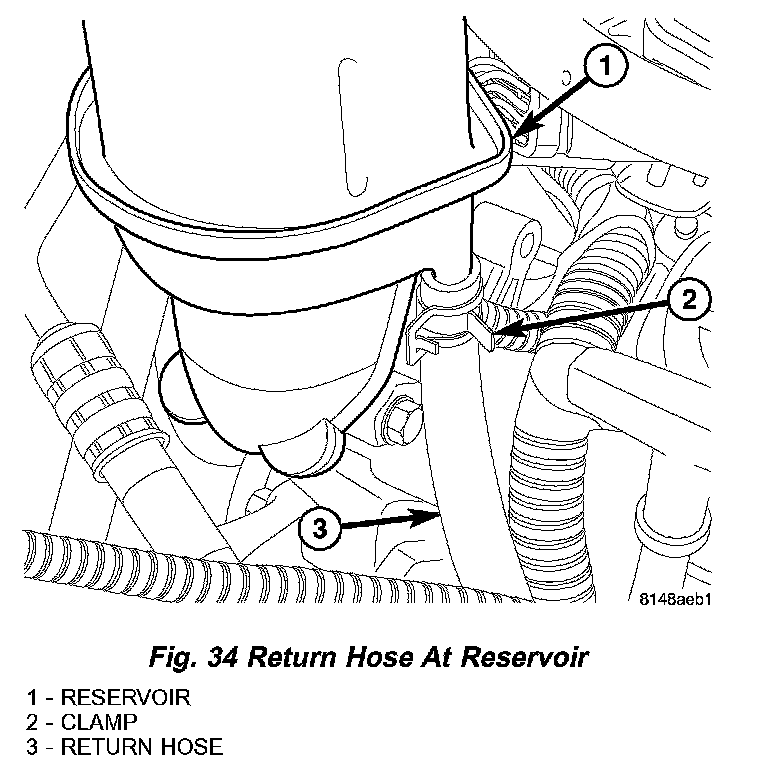 1

2

3

8148aeb1

Fig. 34 Return Hose At Reservoir

1 - RESERVOIR
2 - CLAMP
3 - RETURN HOSE