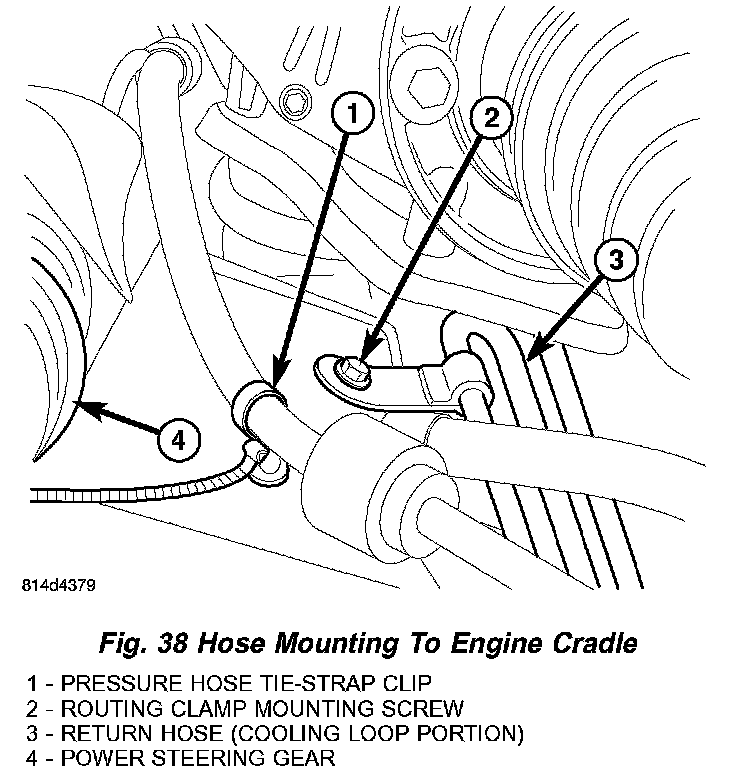 1

2

3

4

814d4379

Fig. 38 Hose Mounting To Engine Cradle

1 - PRESSURE HOSE TIE-STRAP CLIP
2 - ROUTING CLAMP MOUNTING SCREW
3 - RETURN HOSE (COOLING LOOP PORTION)
4 - POWER STEERING GEAR